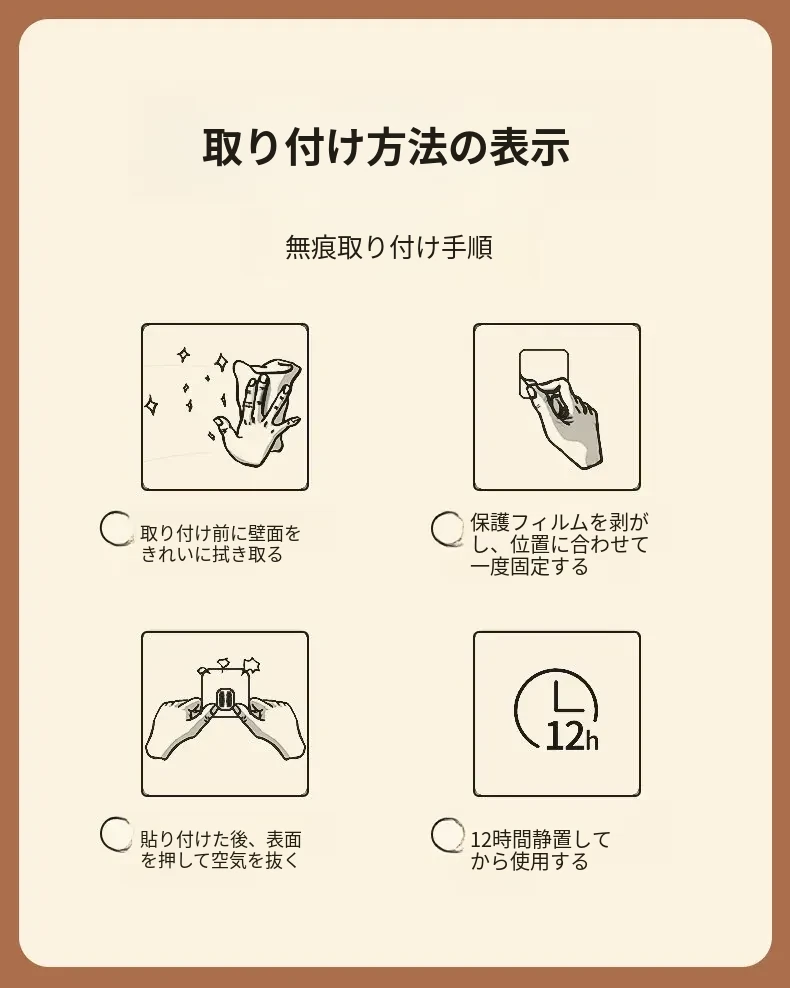 取り付け方法の表示

無痕取り付け手順

取り付け前に壁面をきれいに拭き取る

保護フィルムを剥がし、位置に合わせて一度固定する

12h

貼り付けた後、表面を押して空気を抜く

12時間静置してから使用する