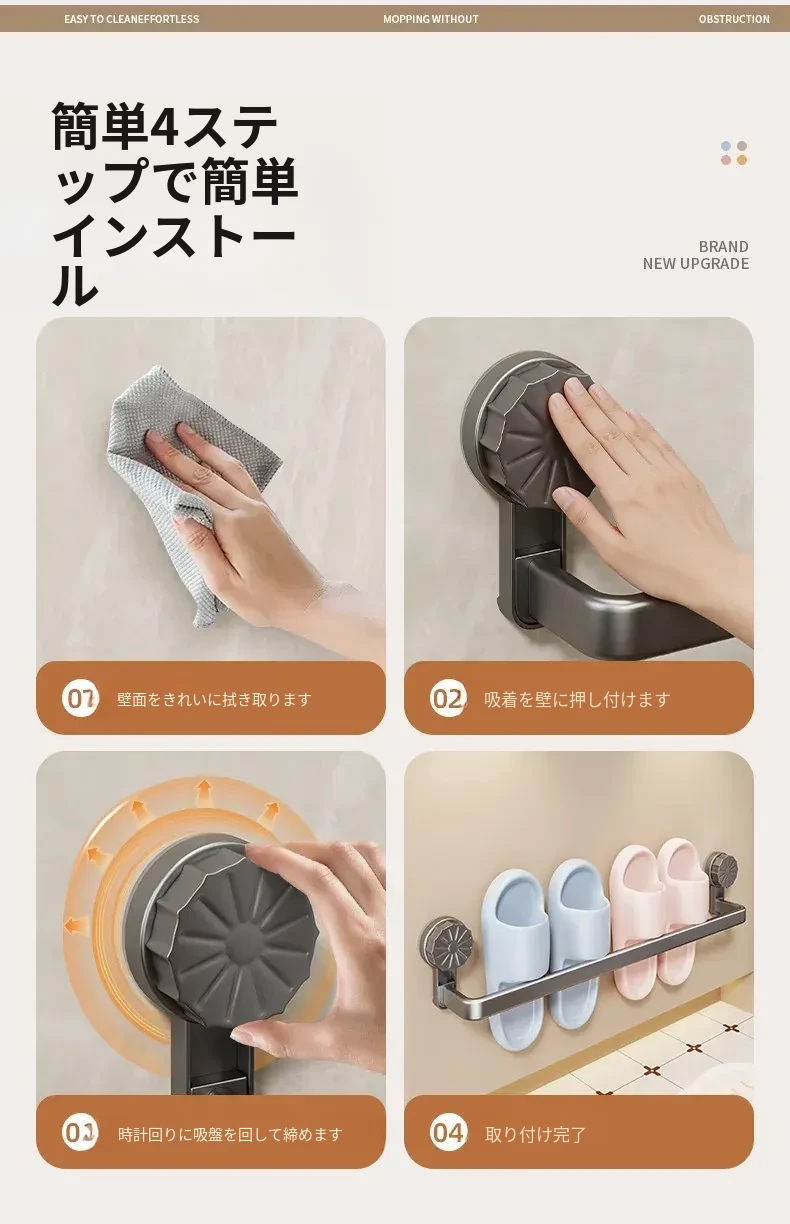 EASY TO CLEANEFFORTLESS MOPPING WITHOUT OBSTRUCTION

簡単4ステップで簡単インストール

BRAND
NEW UPGRADE

01 壁面をきれいに拭き取ります

02 吸着を壁に押し付けます

03 時計回りに吸盤を回して締めます

04 取り付け完了